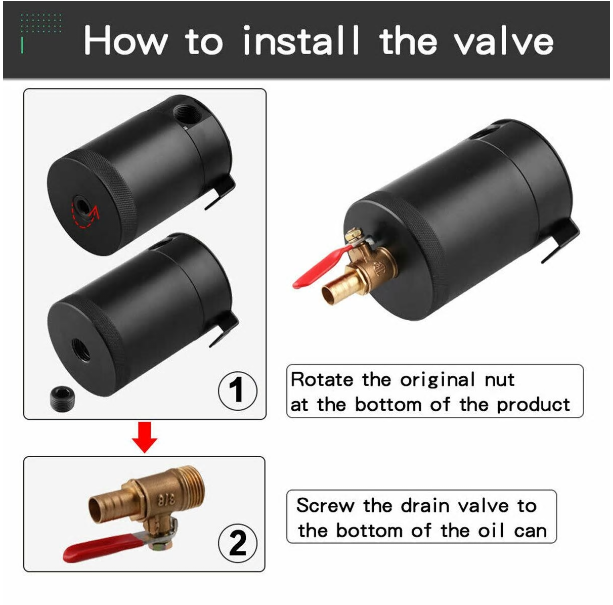 How to install the valve

1

Rotate the original nut at the bottom of the product

3/8

2

Screw the drain valve to the bottom of the oil can