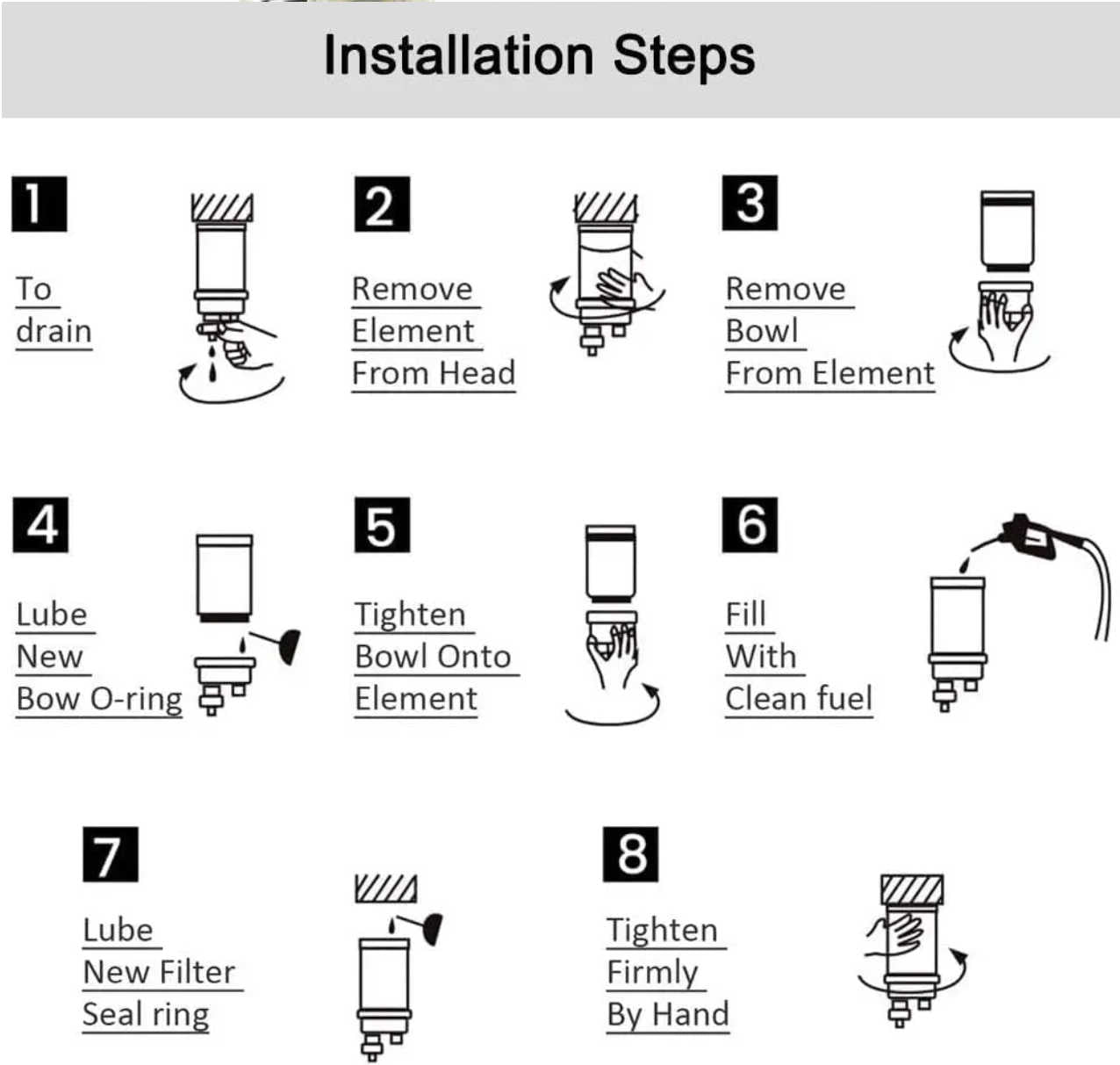 Installation Steps

1
To drain

2
Remove Element From Head

3
Remove Bowl From Element

4
Lube New Bow O-ring

5
Tighten Bowl Onto Element

6
Fill With Clean fuel

7
Lube New Filter Seal ring

8
Tighten Firmly By Hand