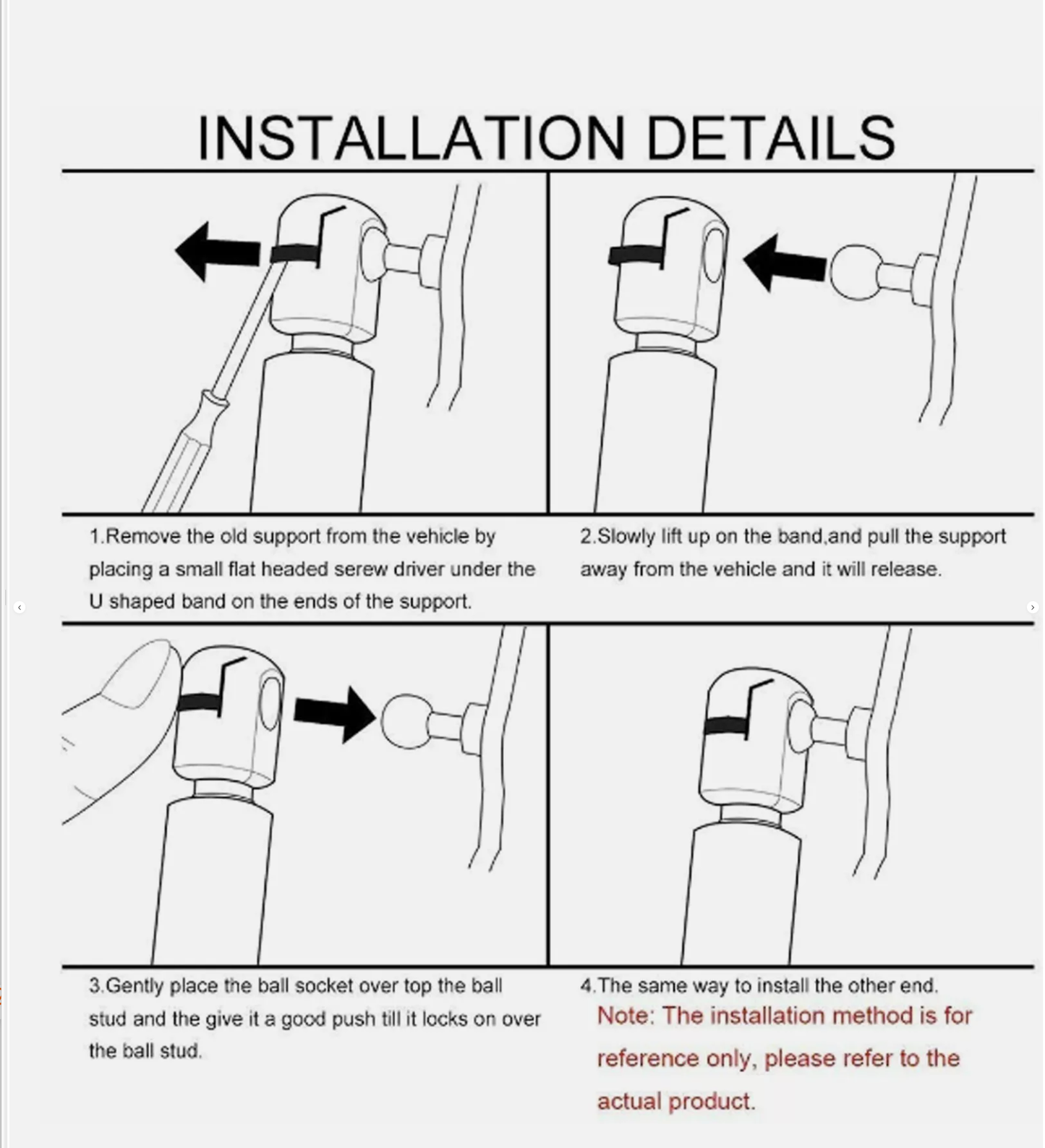 INSTALLATION DETAILS

1.Remove the old support from the vehicle by placing a small flat headed serew driver under the U shaped band on the ends of the support.

2.Slowly lift up on the band,and pull the support away from the vehicle and it will release.

3.Gently place the ball socket over top the ball stud and the give it a good push till it locks on over the ball stud.

4.The same way to install the other end.

Note: The installation method is for reference only, please refer to the actual product.