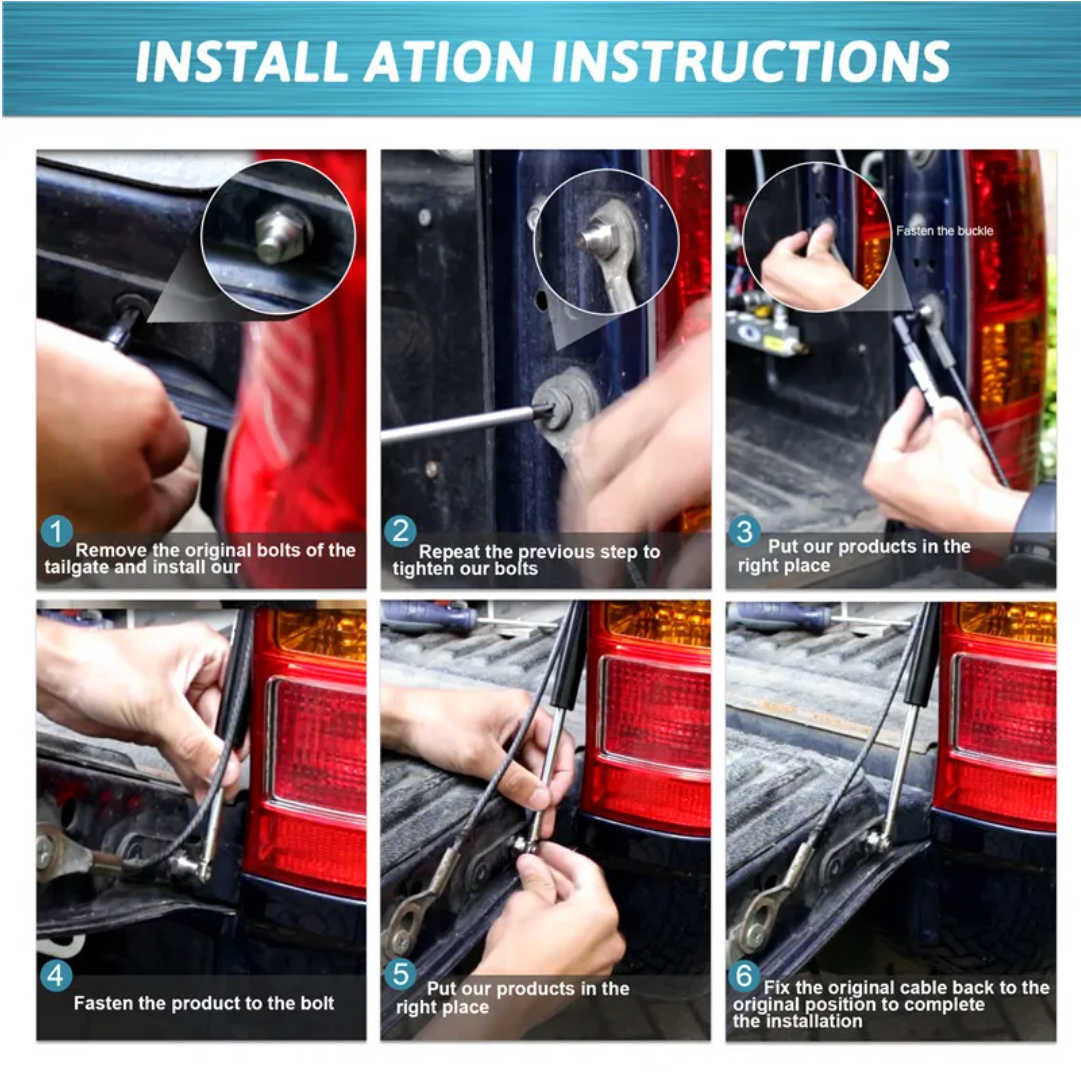 INSTALL ATION INSTRUCTIONS

1 Remove the original bolts of the tailgate and install our

2 Repeat the previous step to tighten our bolts

Fasten the buckle

3 Put our products in the right place

4 Fasten the product to the bolt

5 Put our products in the right place

6 Fix the original cable back to the original position to complete the installation